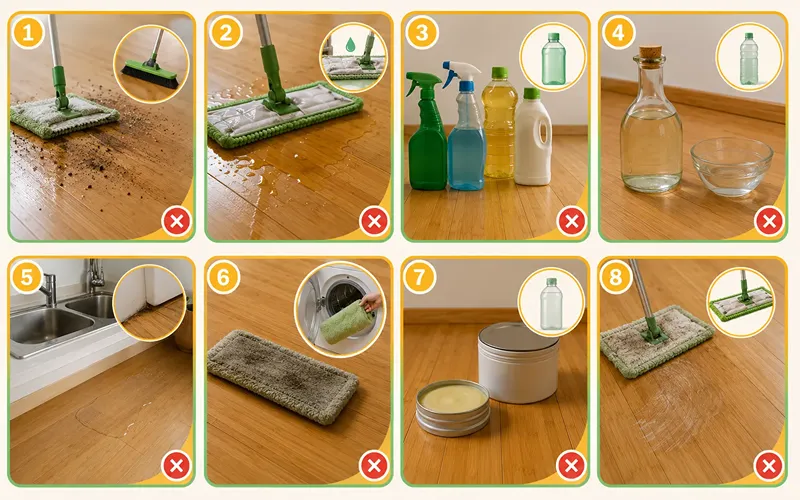 1
2
3
4
5
6
7
8